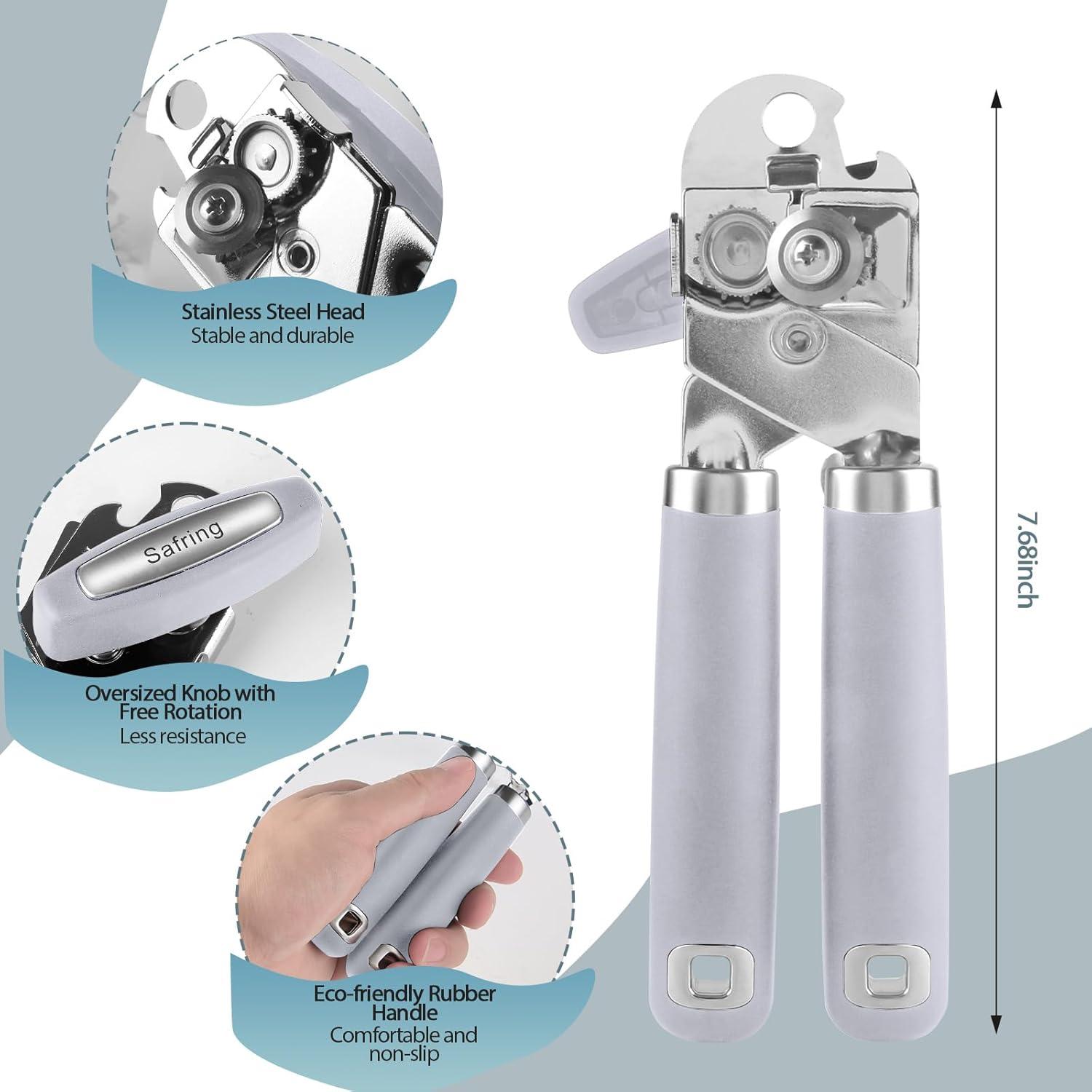 Stainless Steel Head
Stable and durable

Safring

Oversized Knob with Free Rotation
Less resistance

Eco-friendly Rubber Handle
Comfortable and non-slip

7.68inch