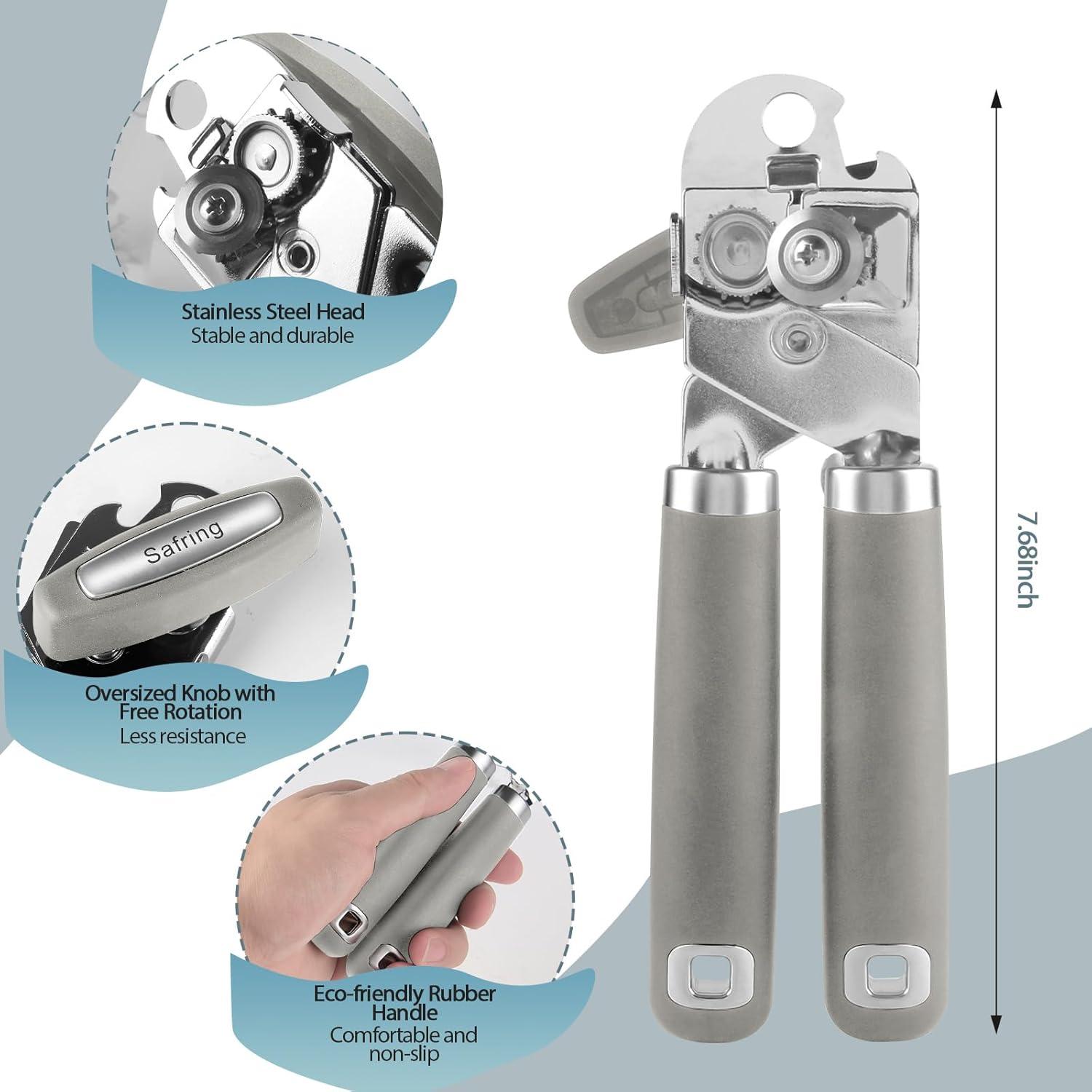 Stainless Steel Head
Stable and durable

Safring

Oversized Knob with Free Rotation
Less resistance

Eco-friendly Rubber Handle
Comfortable and non-slip

7.68inch