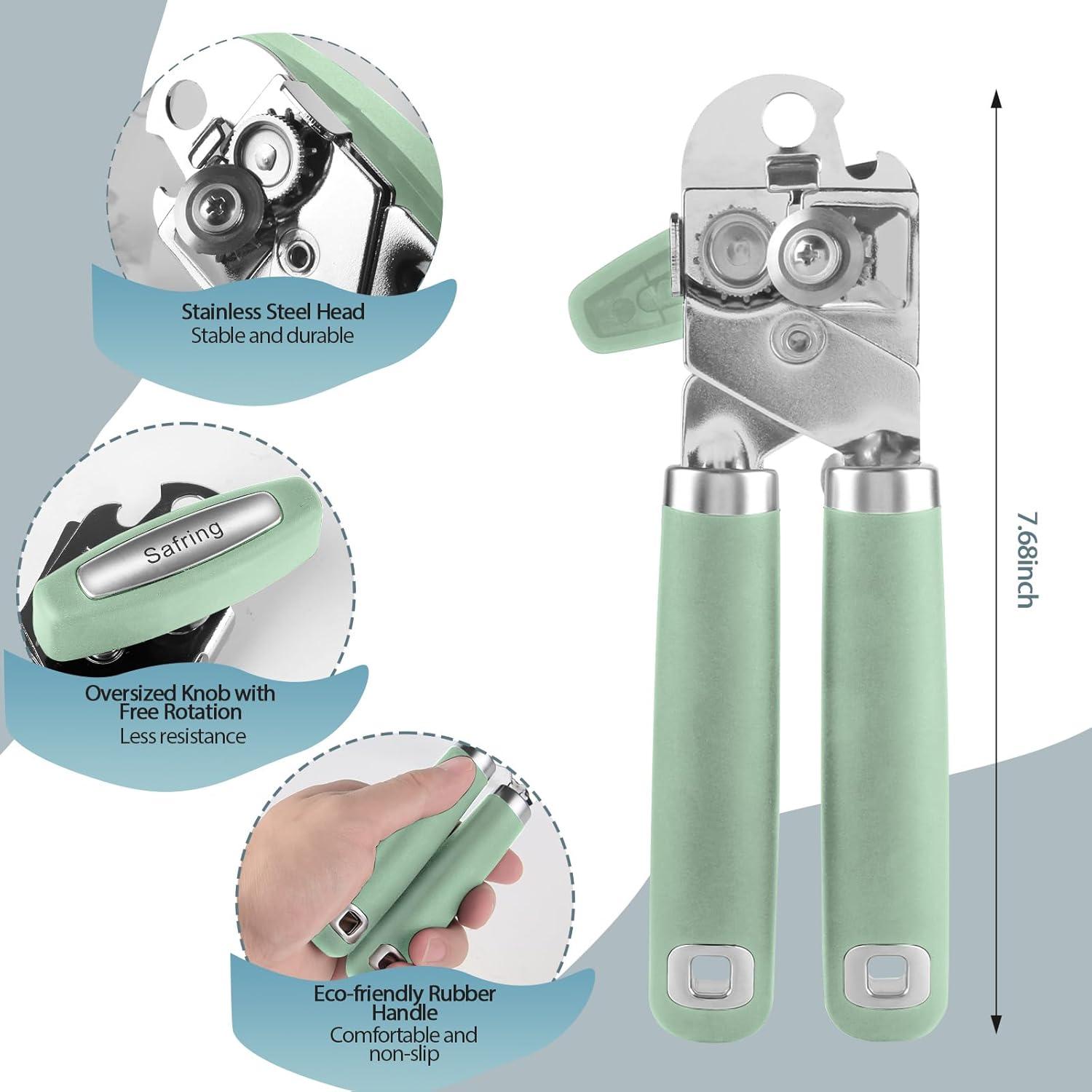 Stainless Steel Head
Stable and durable

Safring

Oversized Knob with Free Rotation
Less resistance

Eco-friendly Rubber Handle
Comfortable and non-slip

7.68inch